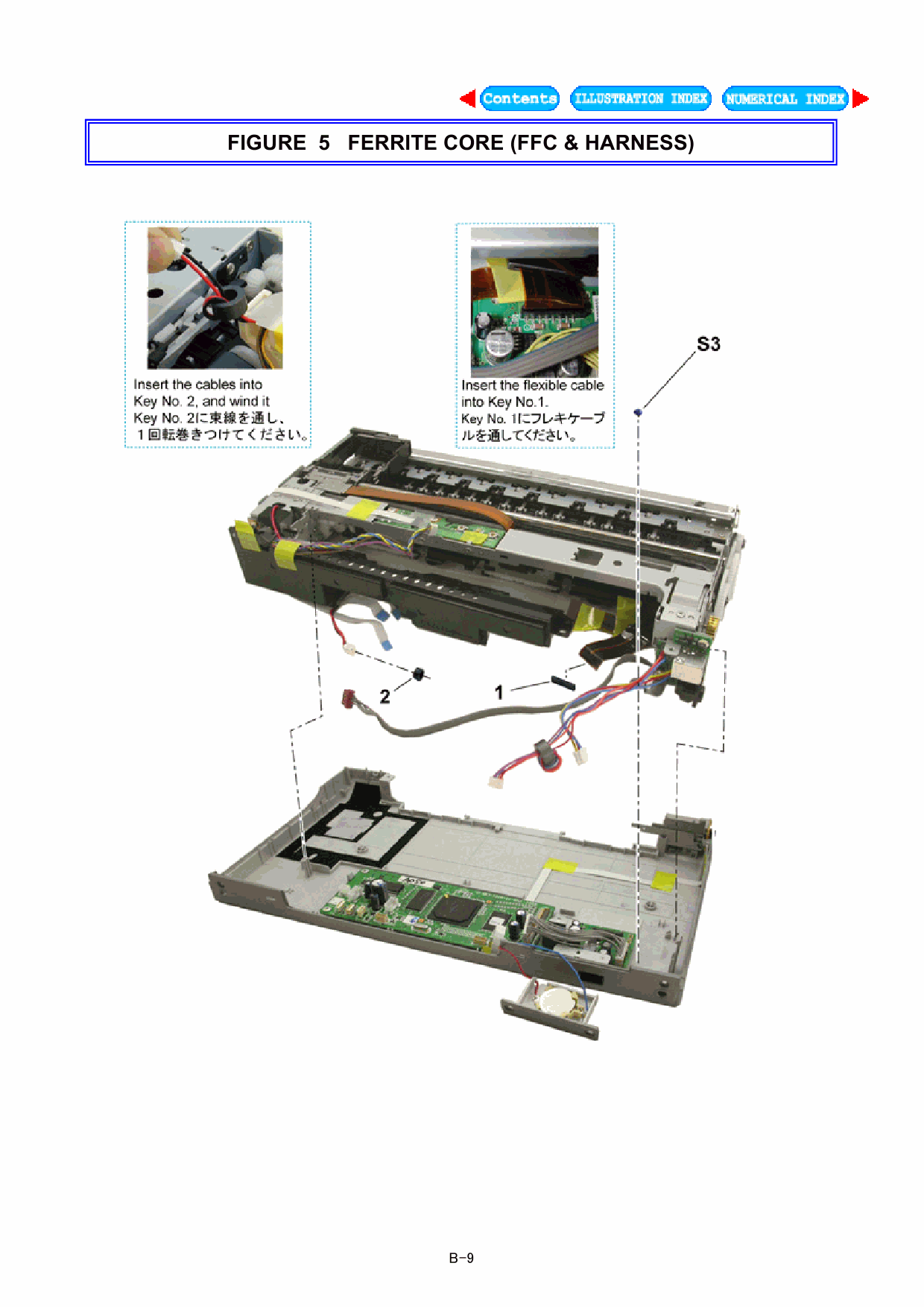 Contents ILLUSTRATION INDEX NUMERICAL INDEX

FIGURE 5 FERRITE CORE (FFC & HARNESS)

Insert the cables into Key No. 2, and wind it
Key No. 2に束線を通し、1回転巻きつけてください。

Insert the flexible cable into Key No.1.
Key No. 1にフレキケーブルを通してください。

S3

2

1

B-9